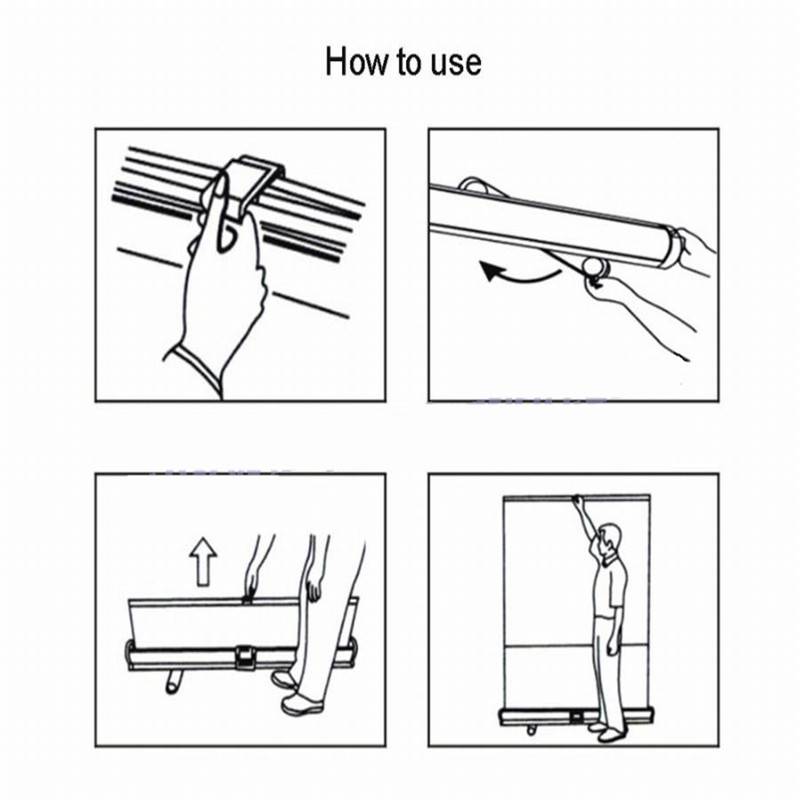 How to use